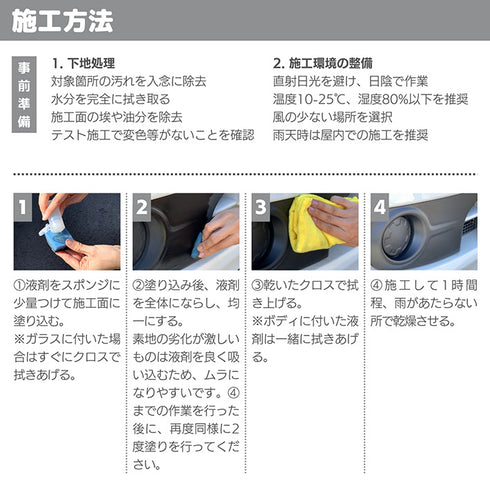 施工方法

事前準備

1. 下地処理
対象箇所の汚れを入念に除去
水分を完全に拭き取る
施工面の埃や油分を除去
テスト施工で変色等がないことを確認

2. 施工環境の整備
直射日光を避け、日陰で作業
温度10-25℃、湿度80%以下を推奨
風の少ない場所を選択
雨天時は屋内での施工を推奨

1

①液剤をスポンジに少量つけて施工面に塗り込む。
※ガラスに付いた場合はすぐにクロスで拭きあげる。

2

②塗り込み後、液剤を全体にならし、均一にする。
素地の劣化が激しいものは液剤を良く吸い込むため、ムラになりやすいです。④までの作業を行った後に、再度同様に2度塗りを行ってください。

3

③乾いたクロスで拭き上げる。
※ボディに付いた液剤は一緒に拭きあげる。

4

④施工して1時間程、雨があたらない所で乾燥させる。