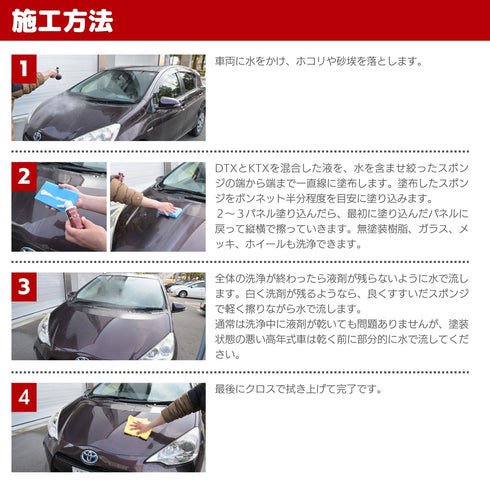 施工方法

1

車両に水をかけ、ホコリや砂埃を落とします。

2

DTXとKTXを混合した液を、水を含ませ絞ったスポンジの端から端まで一直線に塗布します。塗布したスポンジをボンネット半分程度を目安に塗り込みます。
２～３パネル塗り込んだら、最初に塗り込んだパネルに戻って縦横で擦っていきます。無塗装樹脂、ガラス、メッキ、ホイールも洗浄できます。

3

全体の洗浄が終わったら液剤が残らないように水で流します。白く洗剤が残るようなら、良くすすいだスポンジで軽く擦りながら水で流します。
通常は洗浄中に液剤が乾いても問題ありませんが、塗装状態の悪い高年式車は乾く前に部分的に水で流してください。

4

最後にクロスで拭き上げて完了です。