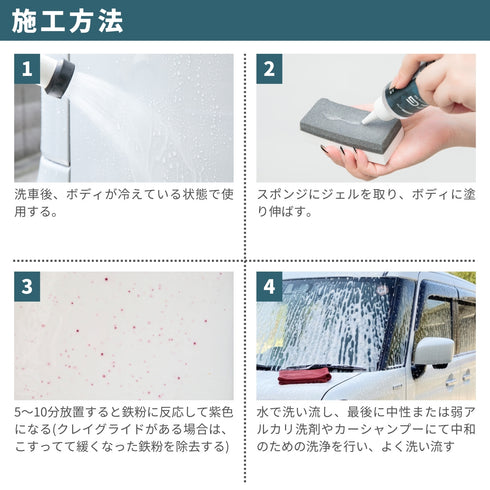 施工方法

1

洗車後、ボディが冷えている状態で使用する。

2

スポンジにジェルを取り、ボディに塗り伸ばす。

3

5〜10分放置すると鉄粉に反応して紫色になる(クレイグライドがある場合は、こすってて緩くなった鉄粉を除去する)

4

水で洗い流し、最後に中性または弱アルカリ洗剤やカーシャンプーにて中和のための洗浄を行い、よく洗い流す