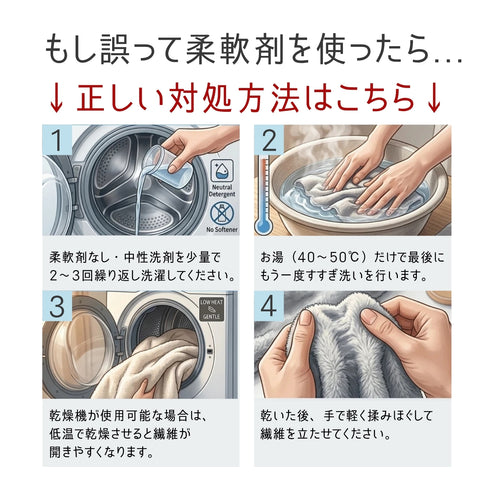 もし誤って柔軟剤を使ったら…

↓正しい対処方法はこちら↓

1

Neutral Detergent

No Softener

柔軟剤なし・中性洗剤を少量で2～3回繰り返し洗濯してください。

2

お湯（40～50℃）だけで最後にもう一度すすぎ洗いを行います。

3

LOW HEAT GENTLE

乾燥機が使用可能な場合は、低温で乾燥させると繊維が開きやすくなります。

4

乾いた後、手で軽く揉みほぐして繊維を立たせてください。