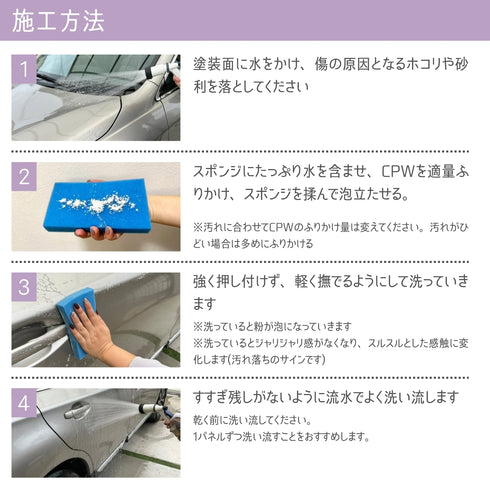 施工方法

1

塗装面に水をかけ、傷の原因となるホコリや砂利を落としてください

2

スポンジにたっぷり水を含ませ、CPWを適量ふりかけ、スポンジを揉んで泡立たせる。

※汚れに合わせてCPWのふりかけ量は変えてください。汚れがひどい場合は多めにふりかける

3

強く押し付けず、軽く撫でるようにして洗っていきます

※洗っていると粉が泡になっていきます
※洗っているとジャリジャリ感がなくなり、スルスルとした感触に変化します(汚れ落ちのサインです)

4

すすぎ残しがないように流水でよく洗い流します

乾く前に洗い流してください。
1パネルずつ洗い流すことをおすすめします。